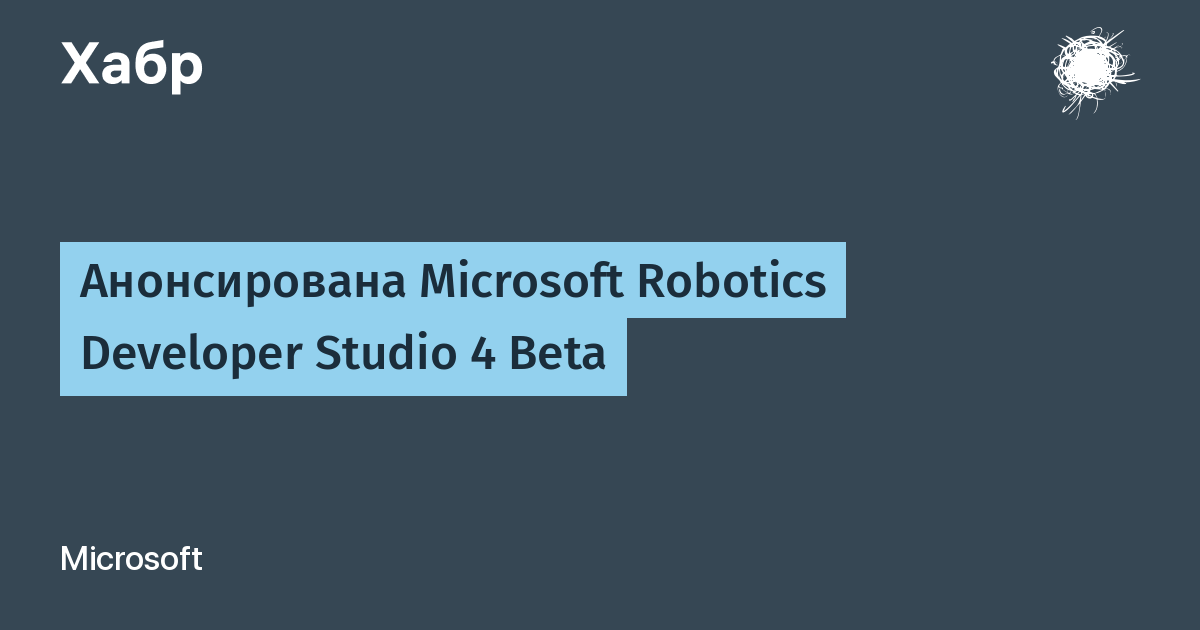 Хабр

Анонсирована Microsoft Robotics Developer Studio 4 Beta

Microsoft