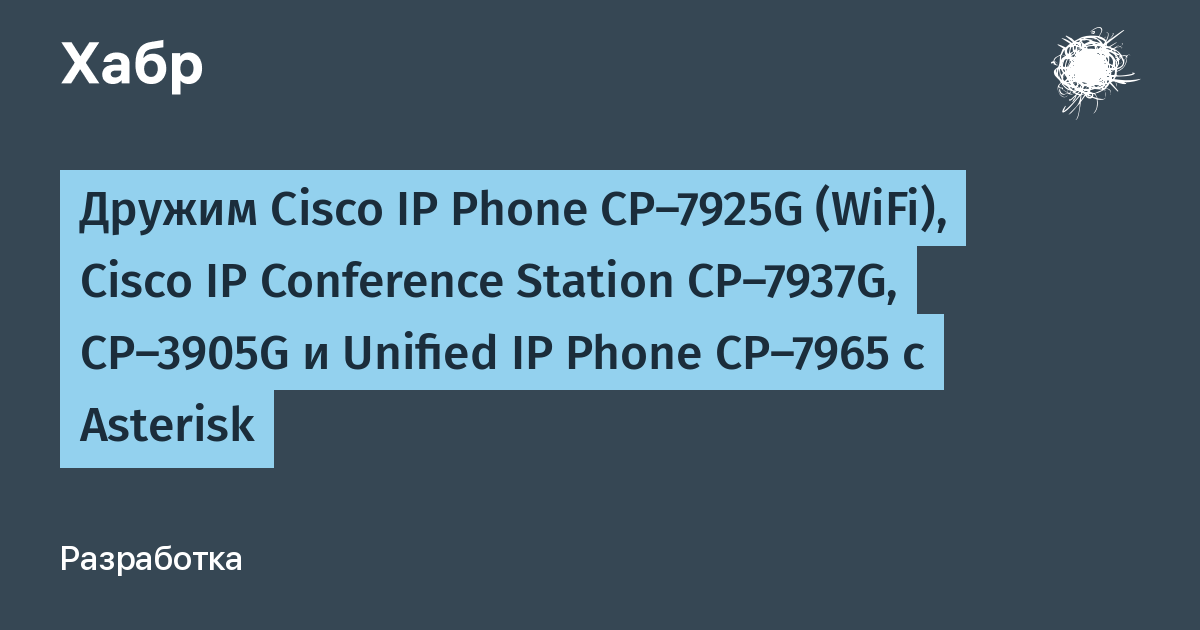 Хабр

Дружим Cisco IP Phone CP–7925G (WiFi), Cisco IP Conference Station CP–7937G, CP–3905G и Unified IP Phone CP–7965 с Asterisk

Разработка