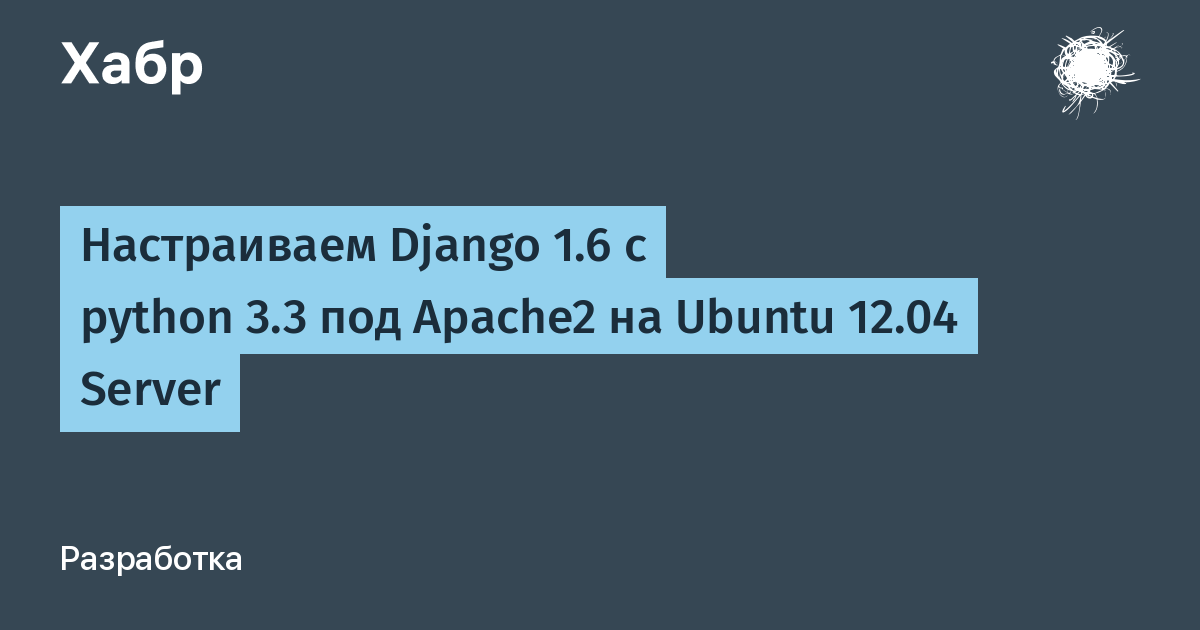 Хабр

Настраиваем Django 1.6 с python 3.3 под Apache2 на Ubuntu 12.04 Server

Разработка