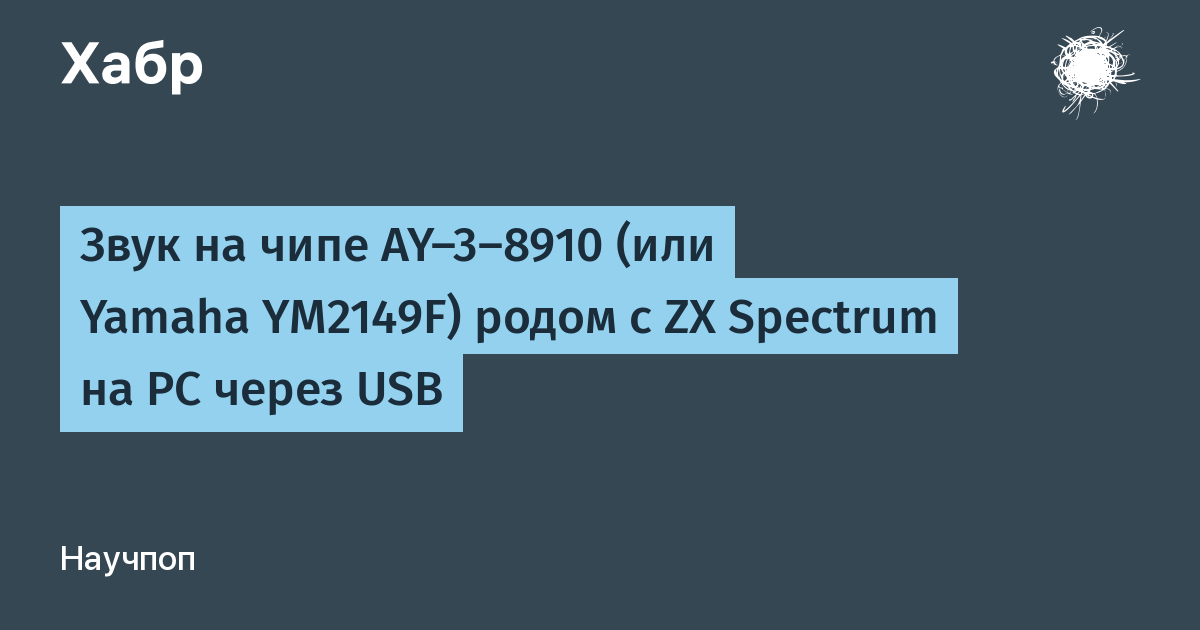 Хабр

Звук на чипе AY–3–8910 (или Yamaha YM2149F) родом с ZX Spectrum на PC через USB

Научпоп