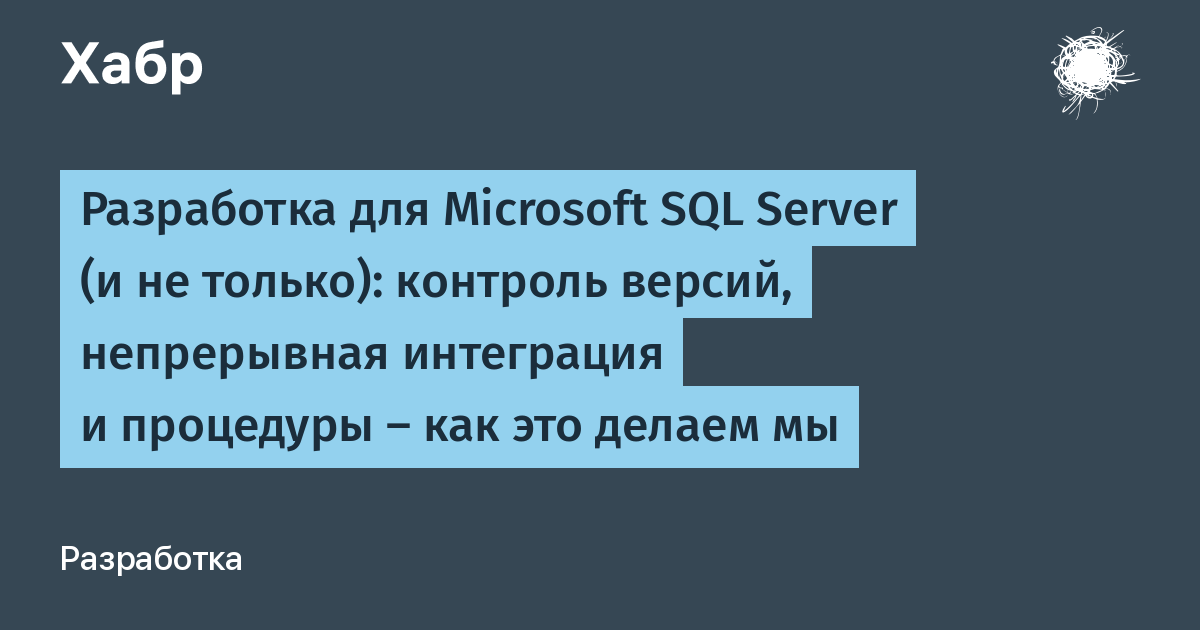 Хабр

Разработка для Microsoft SQL Server (и не только): контроль версий, непрерывная интеграция и процедуры – как это делаем мы

Разработка