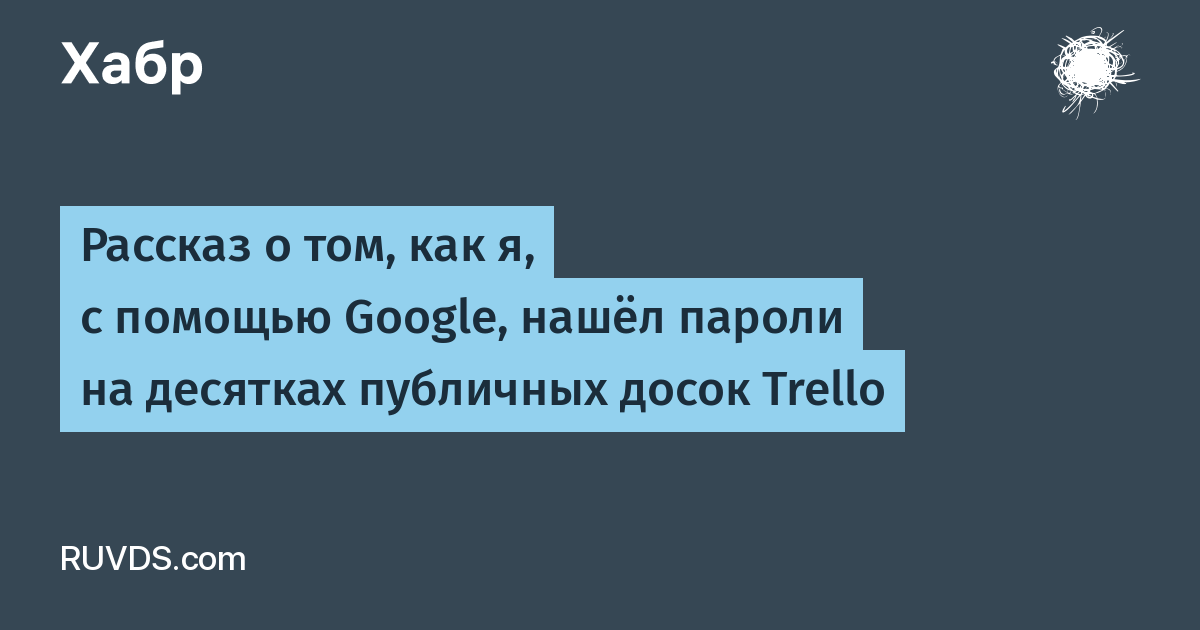 Хабр

Рассказ о том, как я, с помощью Google, нашёл пароли на десятках публичных досок Trello

RUVDS.com