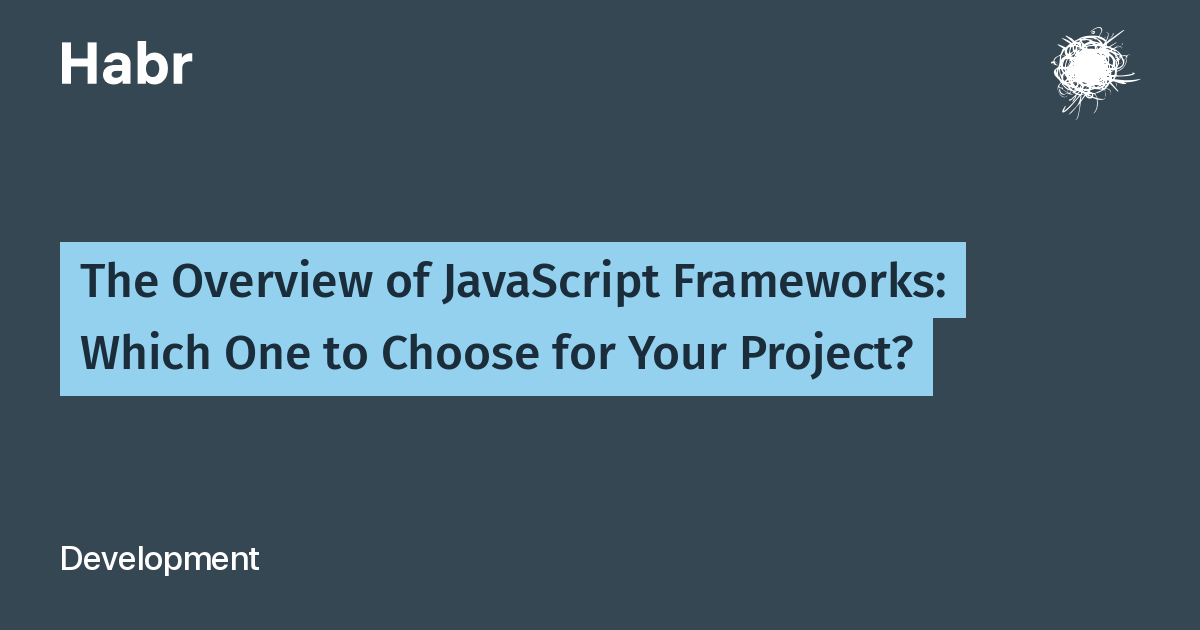 Habr

The Overview of JavaScript Frameworks: Which One to Choose for Your Project?

Development