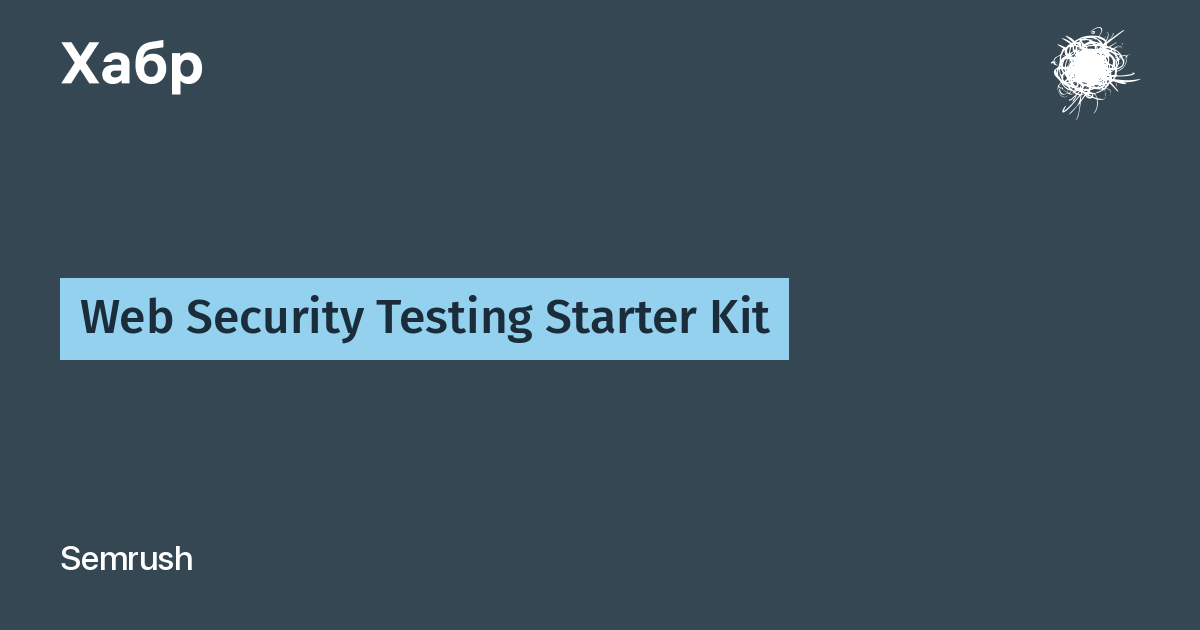 Хабр

Web Security Testing Starter Kit

Semrush