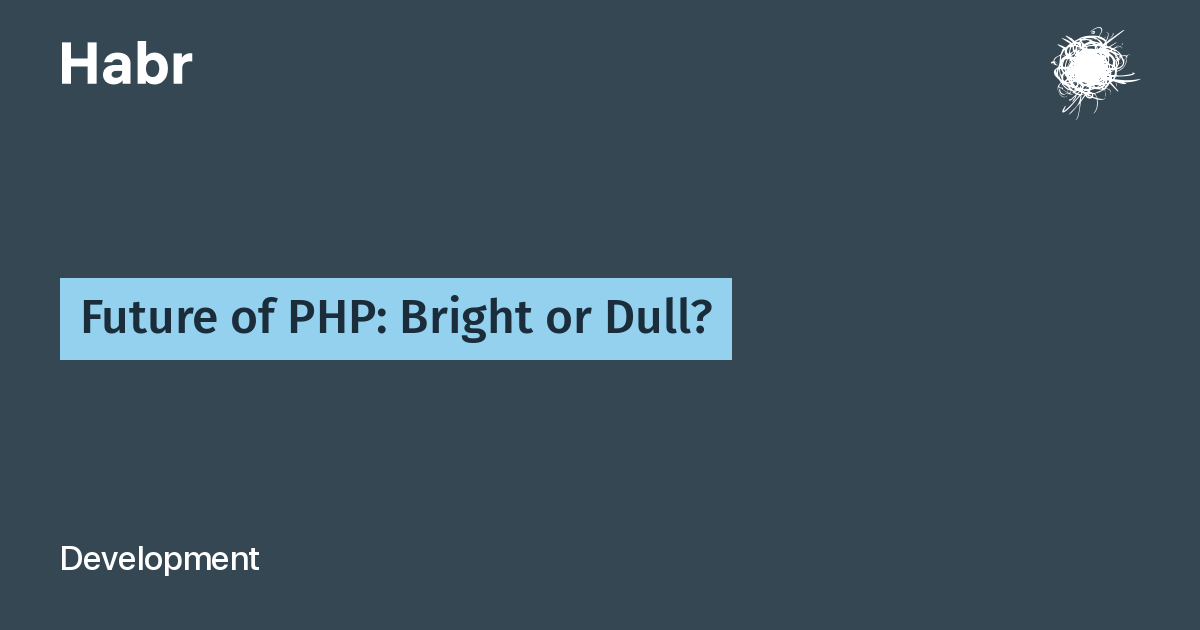 Habr

Future of PHP: Bright or Dull?

Development