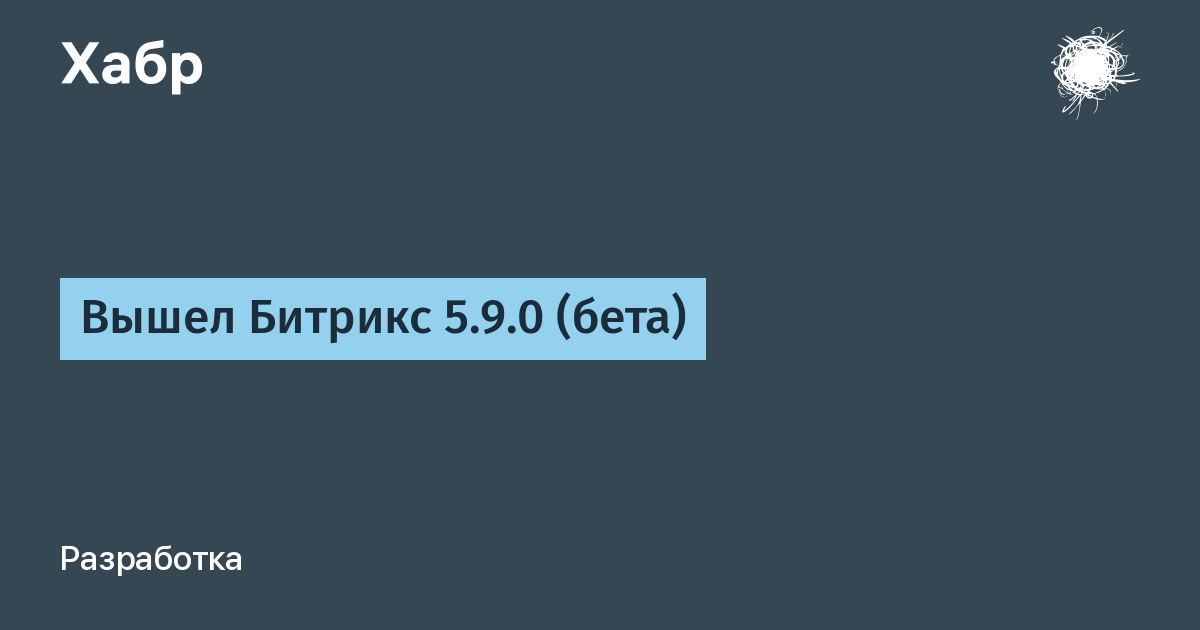 Хабр

Вышел Битрикс 5.9.0 (бета)

Разработка