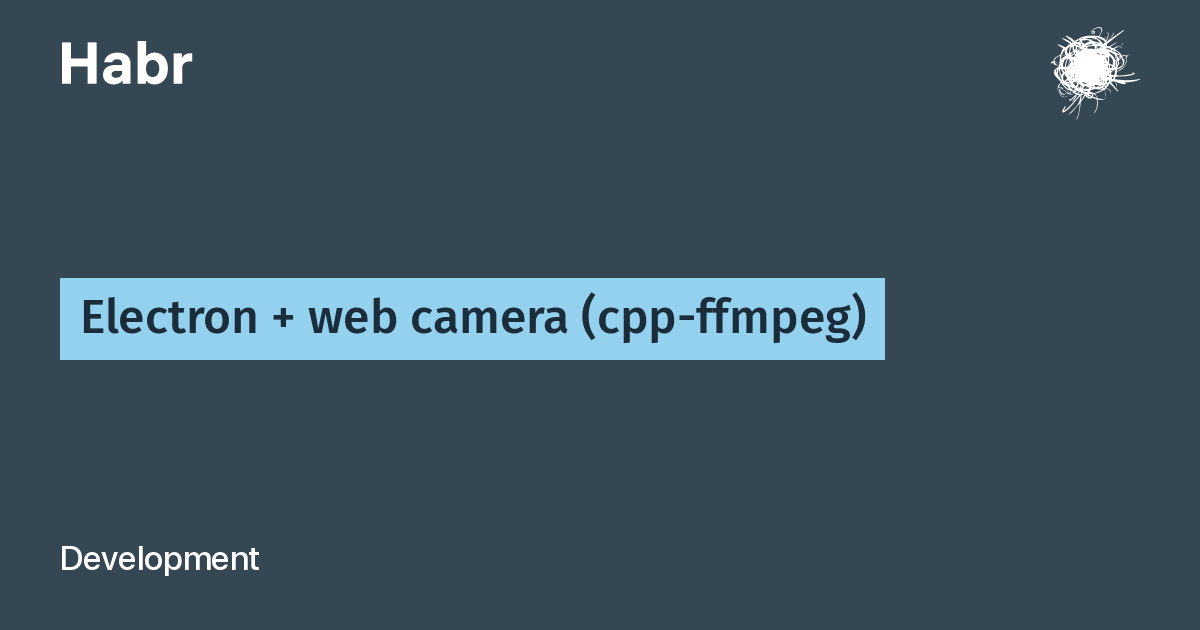 Habr

Electron + web camera (cpp-ffmpeg)

Development