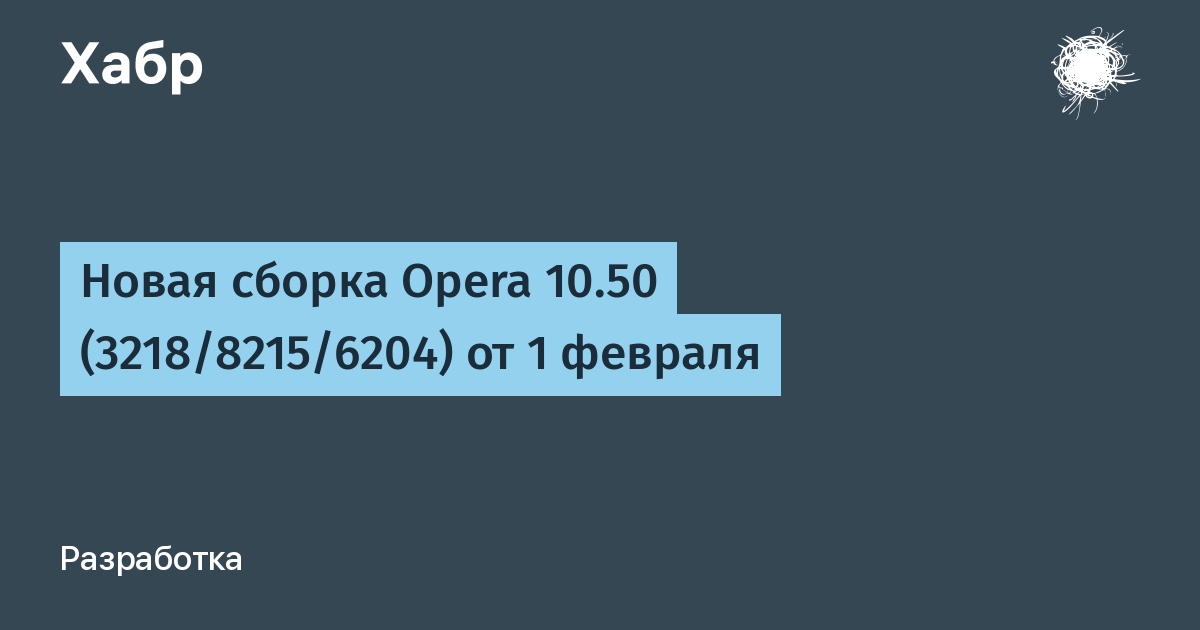 Хабр

Новая сборка Opera 10.50 (3218/8215/6204) от 1 февраля

Разработка