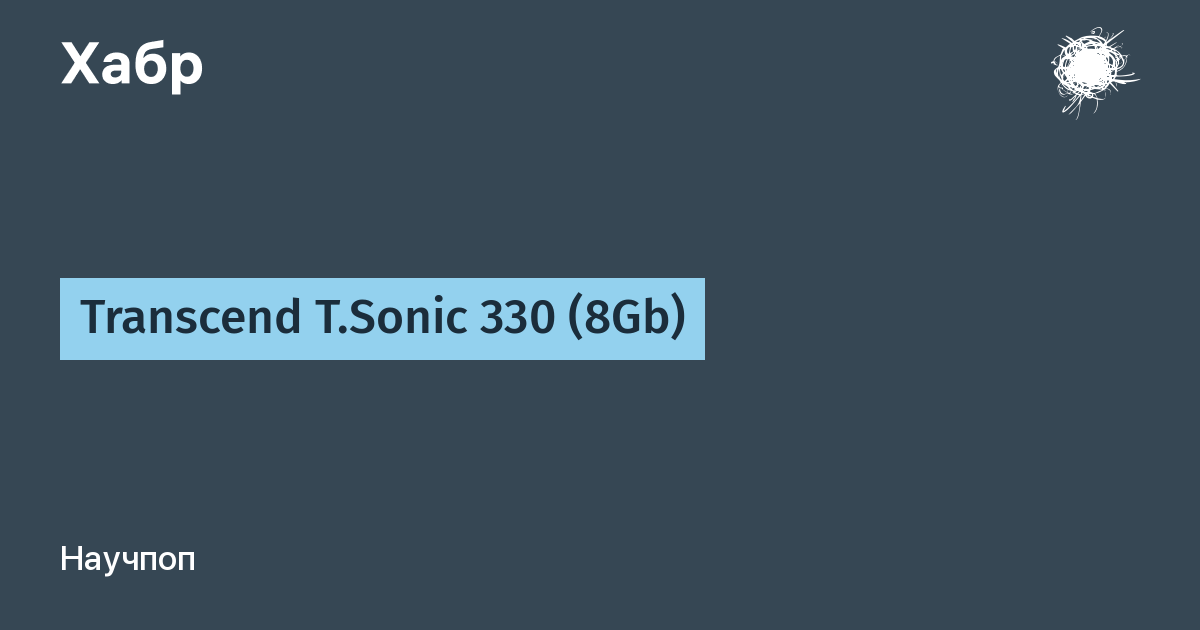 Хабр

Transcend T.Sonic 330 (8Gb)

Научпоп